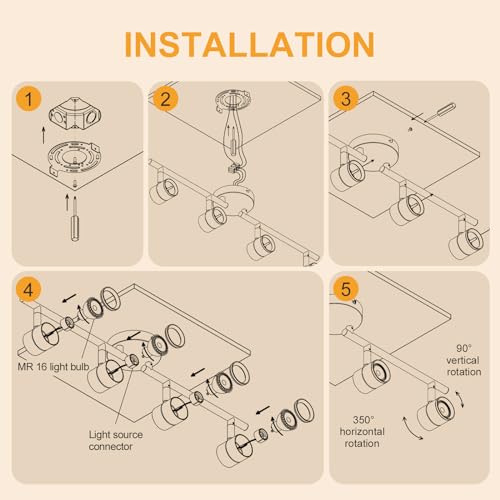 INSTALLATION

1

2

3

4

MR 16 light bulb

Light source connector

5

90° vertical rotation

350° horizontal rotation