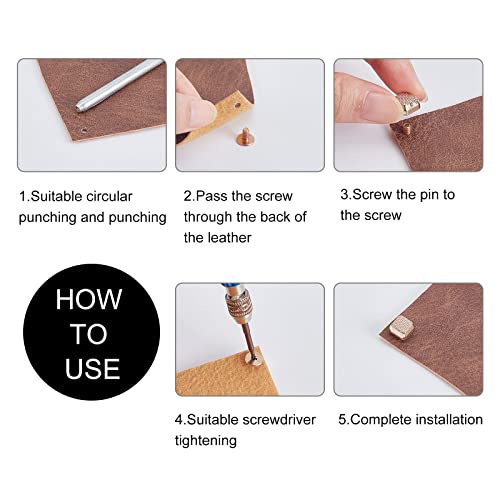 1.Suitable circular punching and punching

2.Pass the screw through the back of the leather

3.Screw the pin to the screw

HOW TO USE

4.Suitable screwdriver tightening

5.Complete installation