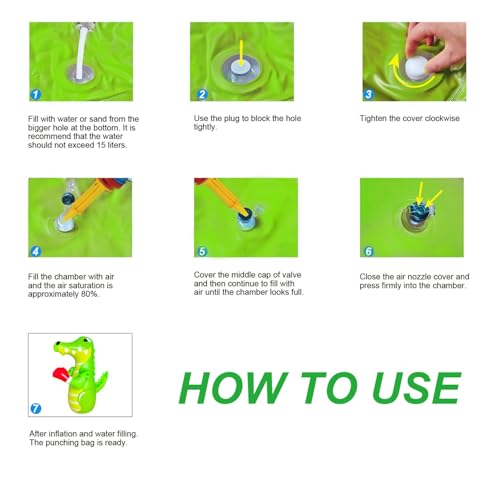 1

Fill with water or sand from the bigger hole at the bottom. It is recommend that the water should not exceed 15 liters.

2

Use the plug to block the hole tightly.

3

Tighten the cover clockwise

4

Fill the chamber with air and the air saturation is approximately 80%.

5

Cover the middle cap of valve and then continue to fill with air until the chamber looks full.

6

Close the air nozzle cover and press firmly into the chamber.

7

After inflation and water filling. The punching bag is ready.

HOW TO USE