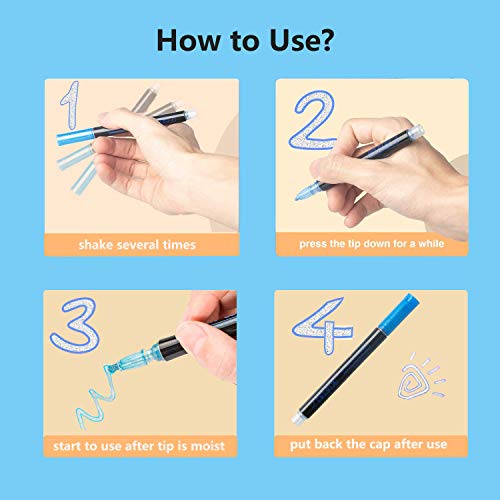 How to Use?

1

shake several times

2

press the tip down for a while

3

start to use after tip is moist

4

put back the cap after use