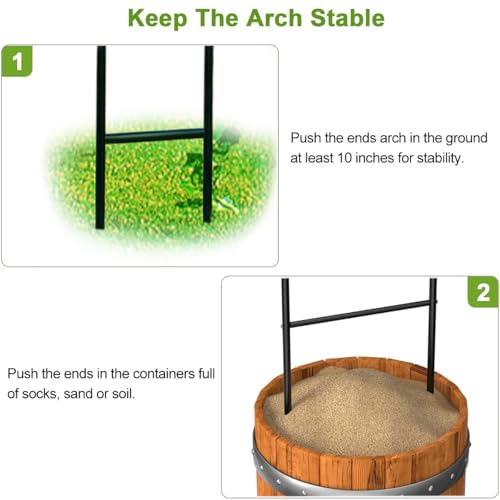 Keep The Arch Stable

1

Push the ends arch in the ground at least 10 inches for stability.

2

Push the ends in the containers full of socks, sand or soil.