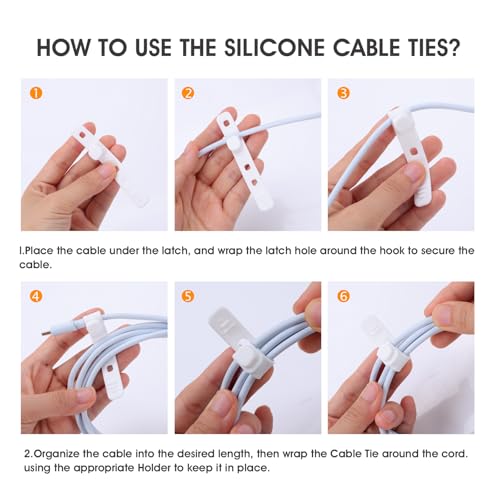 HOW TO USE THE SILICONE CABLE TIES?

1

2

3

I.Place the cable under the latch, and wrap the latch hole around the hook to secure the cable.

4

5

6

2.Organize the cable into the desired length, then wrap the Cable Tie around the cord. using the appropriate Holder to keep it in place.