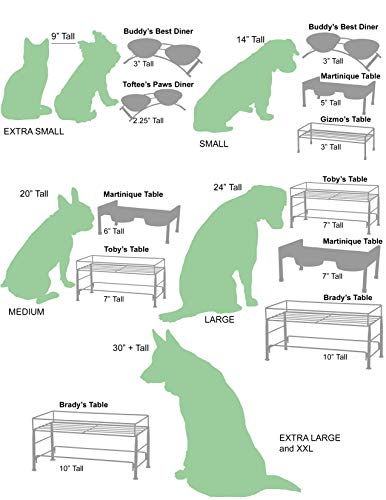 9" Tall

Buddy's Best Diner

3" Tall

Toftee's Paws Diner

2.25" Tall

EXTRA SMALL

14" Tall

Buddy's Best Diner

3" Tall

Martinique Table

5" Tall

Gizmo's Table

3" Tall

SMALL

20" Tall

Martinique Table

6" Tall

Toby's Table

7" Tall

MEDIUM

24" Tall

Toby's Table

7" Tall

Martinique Table

7" Tall

Brady's Table

10" Tall

LARGE

30" + Tall

Brady's Table

10" Tall

EXTRA LARGE and XXL