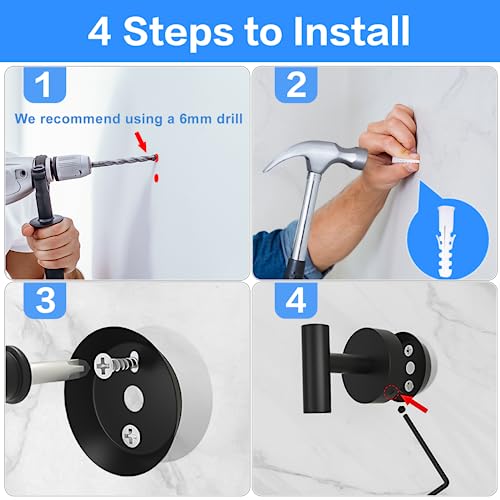 4 Steps to Install

1

We recommend using a 6mm drill

2

3

4