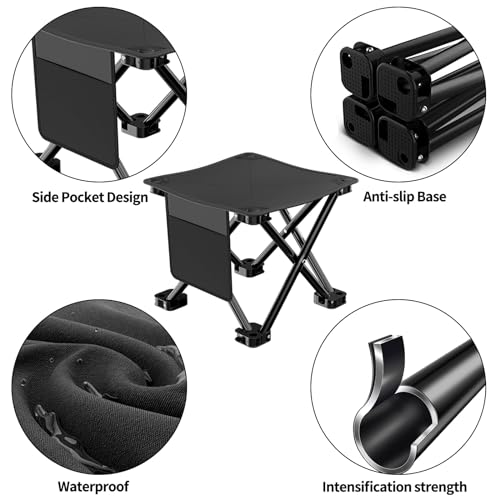 Side Pocket Design

Anti-slip Base

Waterproof

Intensification strength