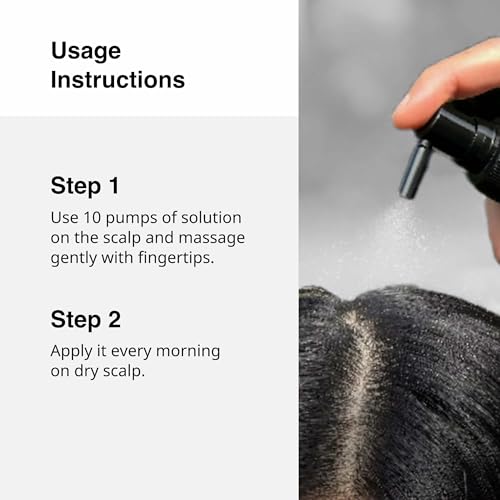 Usage Instructions

Step 1

Use 10 pumps of solution on the scalp and massage gently with fingertips.

Step 2

Apply it every morning on dry scalp.