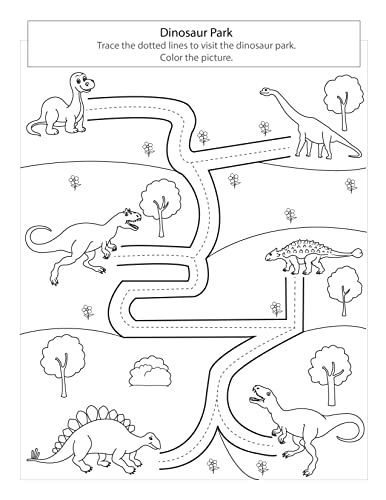 Dinosaur Park
Trace the dotted lines to visit the dinosaur park.
Color the picture.