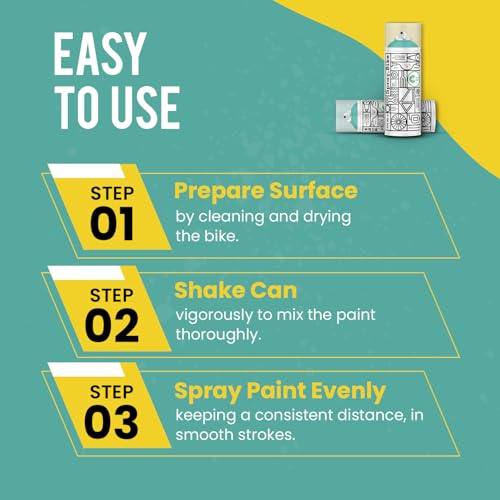 EASY TO USE

STEP 01

Prepare Surface
by cleaning and drying the bike.

STEP 02

Shake Can
vigorously to mix the paint thoroughly.

STEP 03

Spray Paint Evenly
keeping a consistent distance, in smooth strokes.