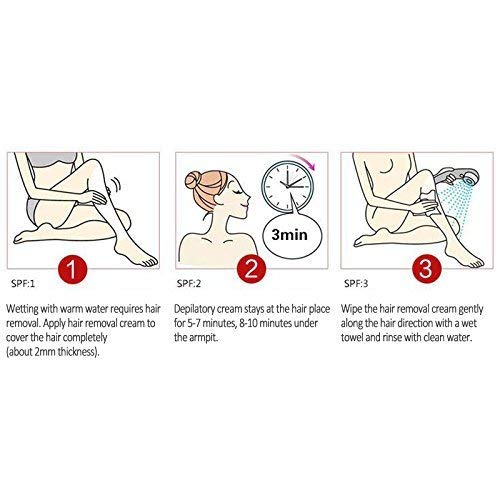 1

SPF:1

Wetting with warm water requires hair removal. Apply hair removal cream to cover the hair completely (about 2mm thickness).

3min

2

SPF:2

Depilatory cream stays at the hair place for 5-7 minutes, 8-10 minutes under the armpit.

3

SPF:3

Wipe the hair removal cream gently along the hair direction with a wet towel and rinse with clean water.