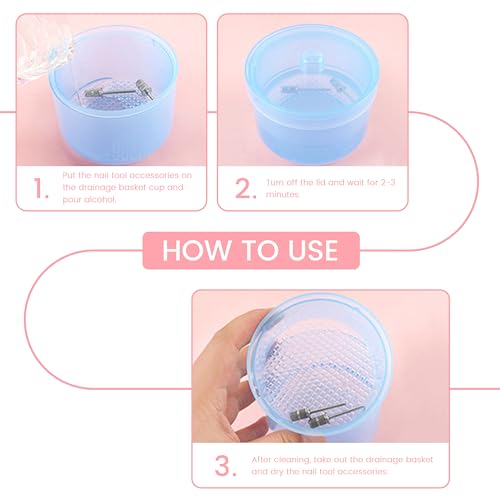 1. Put the nail tool accessories on the drainage basket cup and pour alcohol.

2. Turn off the lid and wait for 2-3 minutes.

HOW TO USE

3. After cleaning, take out the drainage basket and dry the nail tool accessories.