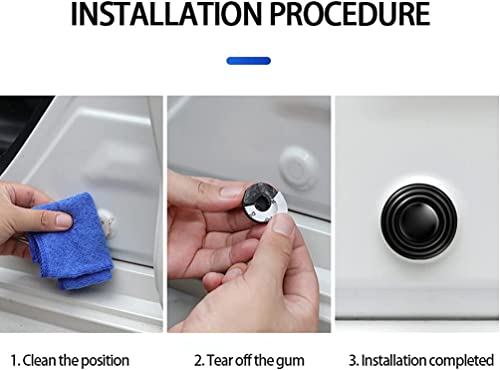 INSTALLATION PROCEDURE

1. Clean the position

2. Tear off the gum

3. Installation completed