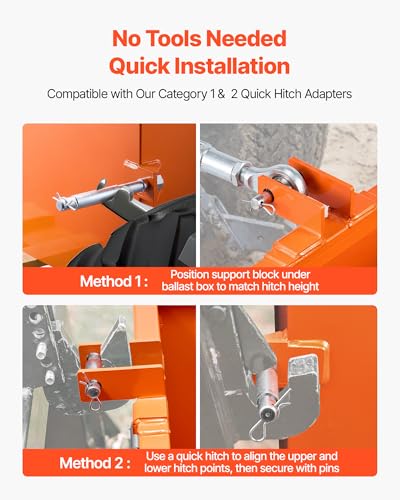 No Tools Needed
Quick Installation

Compatible with Our Category 1 & 2 Quick Hitch Adapters

Method 1 : Position support block under ballast box to match hitch height

Method 2 : Use a quick hitch to align the upper and lower hitch points, then secure with pins