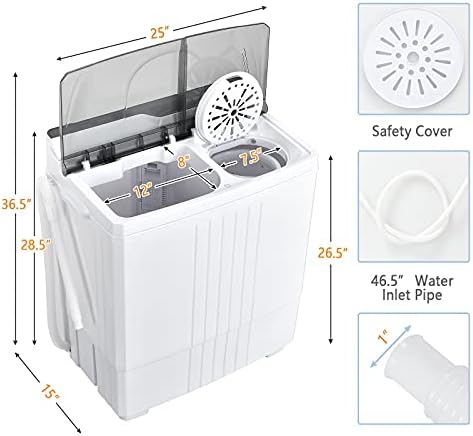 25"

36.5"

28.5"

8"

7.5"

12"

26.5"

15"

Safety Cover

46.5" Water Inlet Pipe

1"