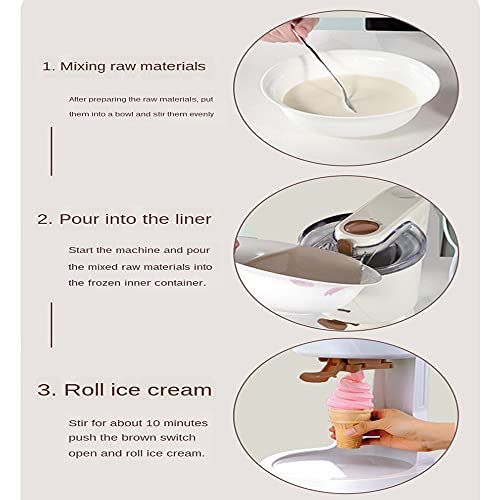 1. Mixing raw materials

After preparing the raw materials, put them into a bowl and stir them evenly

2. Pour into the liner

Start the machine and pour the mixed raw materials into the frozen inner container.

3. Roll ice cream

Stir for about 10 minutes push the brown switch open and roll ice cream.