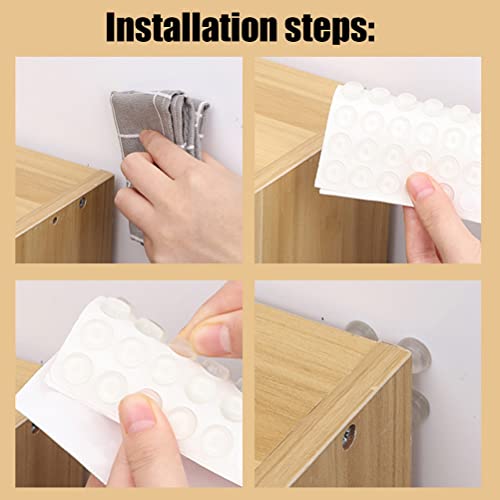 Installation steps: