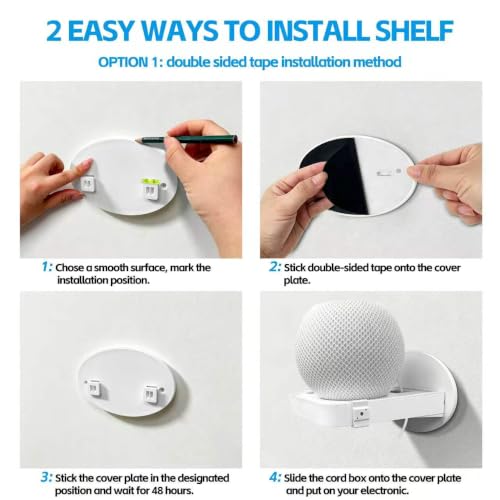 2 EASY WAYS TO INSTALL SHELF

OPTION 1: double sided tape installation method

1: Chose a smooth surface, mark the installation position.

2: Stick double-sided tape onto the cover plate.

3: Stick the cover plate in the designated position and wait for 48 hours.

4: Slide the cord box onto the cover plate and put on your electronic.