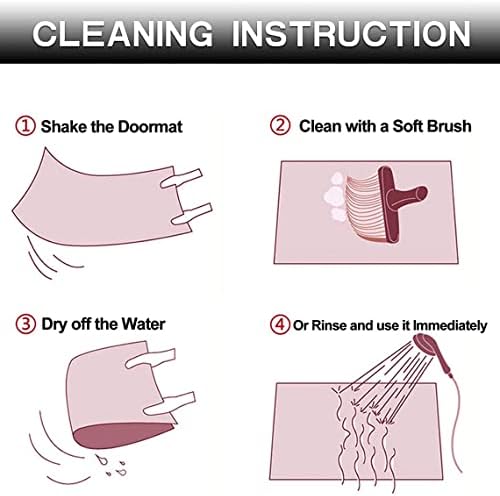 CLEANING INSTRUCTION

① Shake the Doormat

② Clean with a Soft Brush

③ Dry off the Water

④ Or Rinse and use it Immediately