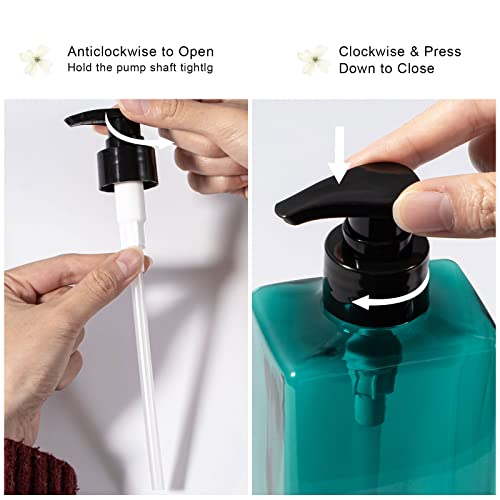 Anticlockwise to Open
Hold the pump shaft tightlg

Clockwise & Press Down to Close