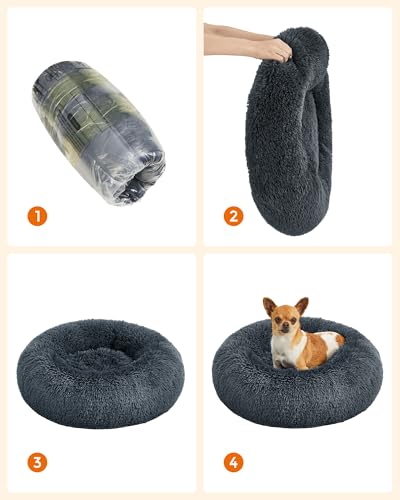 1

2

3

4