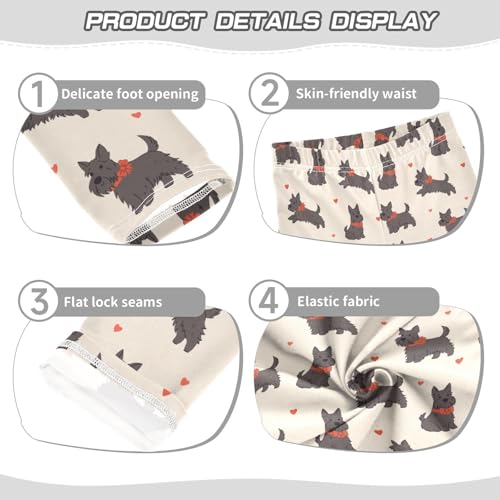 PRODUCT DETAILS DISPLAY

1 Delicate foot opening

2 Skin-friendly waist

3 Flat lock seams

4 Elastic fabric