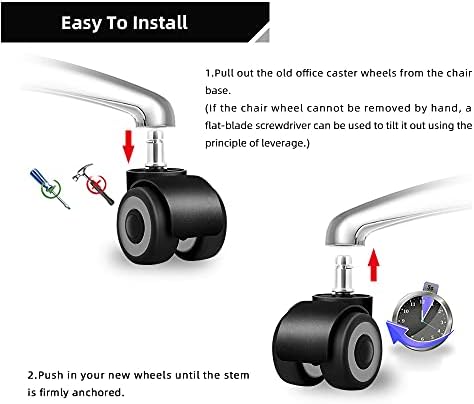 Easy To Install

1.Pull out the old office caster wheels from the chair base.
(If the chair wheel cannot be removed by hand, a flat-blade screwdriver can be used to tilt it out using the principle of leverage.)

5s

2.Push in your new wheels until the stem is firmly anchored.