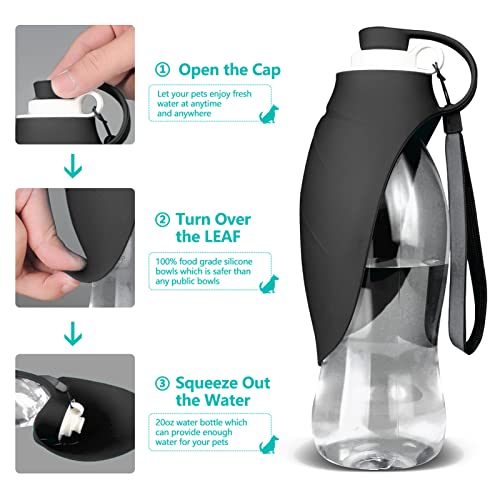 ① Open the Cap

Let your pets enjoy fresh water at anytime and anywhere

② Turn Over the LEAF

100% food grade silicone bowls which is safer than any public bowls

③ Squeeze Out the Water

20oz water bottle which can provide enough water for your pets