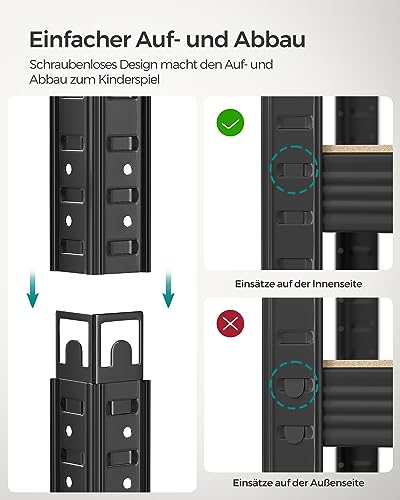 Einfacher Auf- und Abbau

Schraubenloses Design macht den Auf- und Abbau zum Kinderspiel

Einsätze auf der Innenseite

Einsätze auf der Außenseite