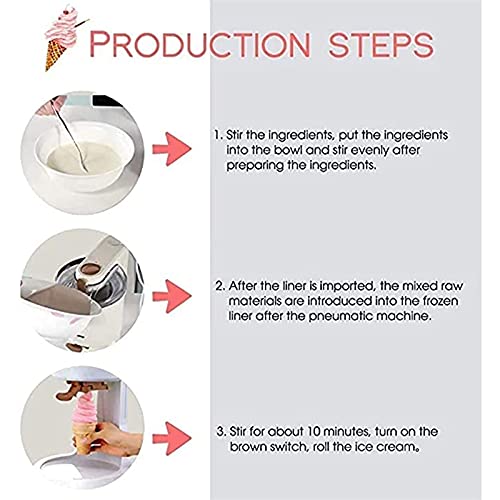 PRODUCTION STEPS

1. Stir the ingredients, put the ingredients into the bowl and stir evenly after preparing the ingredients.

2. After the liner is imported, the mixed raw materials are introduced into the frozen liner after the pneumatic machine.

3. Stir for about 10 minutes, turn on the brown switch, roll the ice cream。