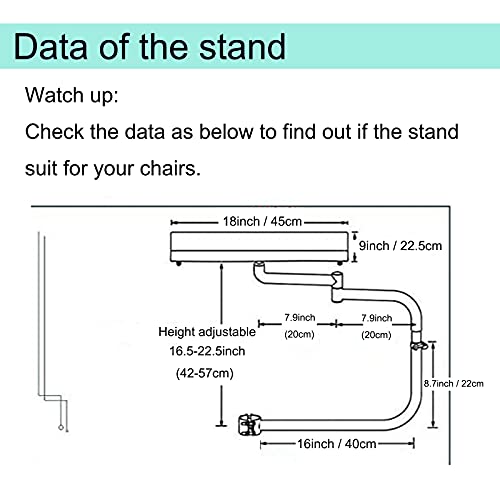 Data of the stand

Watch up:
Check the data as below to find out if the stand suit for your chairs.

18inch / 45cm
9inch / 22.5cm
7.9inch (20cm)
7.9inch (20cm)
Height adjustable 16.5-22.5inch (42-57cm)
8.7inch / 22cm
16inch / 40cm