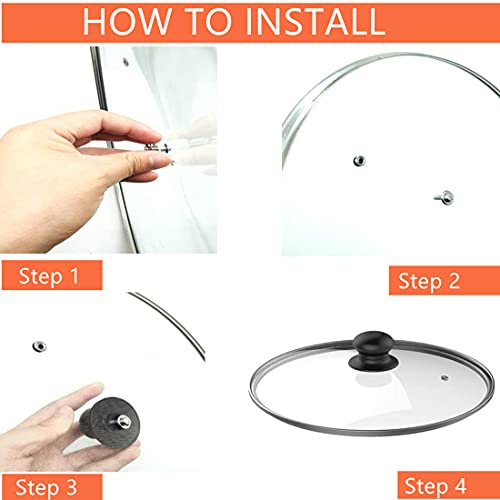 HOW TO INSTALL

Step 1

Step 2

Step 3

Step 4