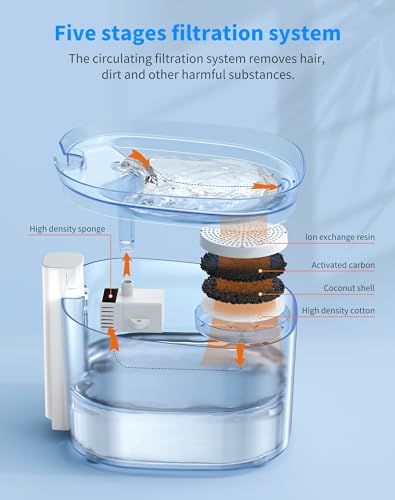 Five stages filtration system

The circulating filtration system removes hair, dirt and other harmful substances.

High density sponge

Ion exchange resin

Activated carbon

Coconut shell

High density cotton