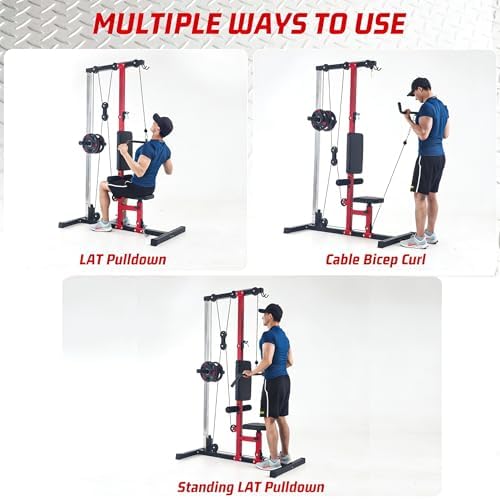 MULTIPLE WAYS TO USE

LAT Pulldown

Cable Bicep Curl

Standing LAT Pulldown