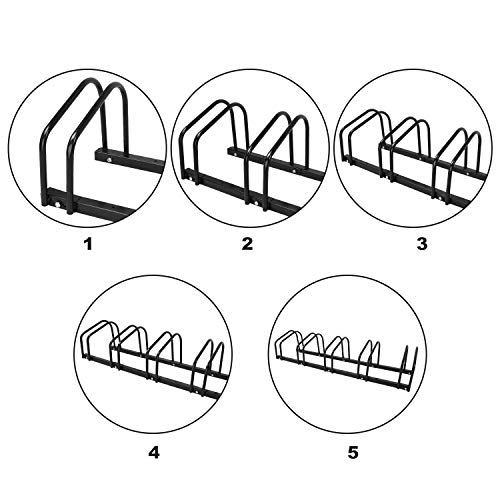 1

2

3

4

5