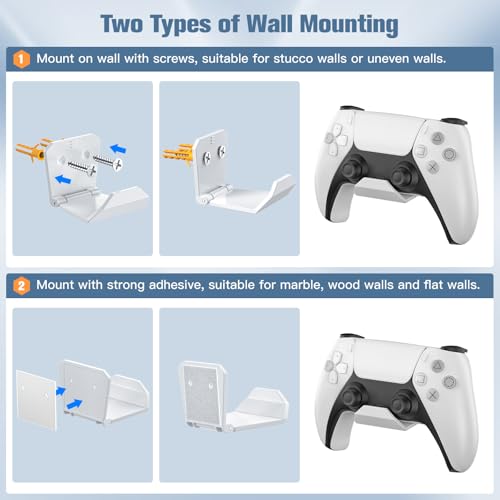 Two Types of Wall Mounting

1 Mount on wall with screws, suitable for stucco walls or uneven walls.

2 Mount with strong adhesive, suitable for marble, wood walls and flat walls.