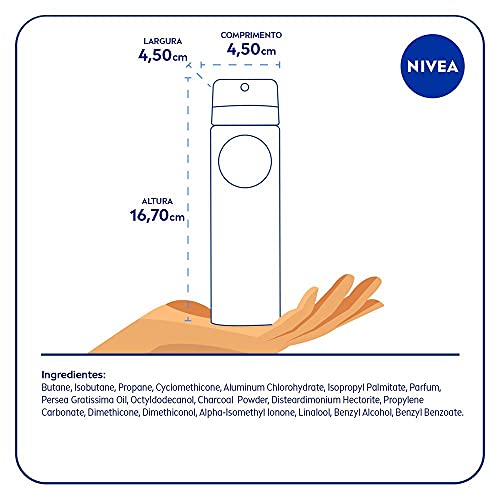 LARGURA
4,50cm

COMPRIMENTO
4,50cm

NIVEA

ALTURA
16,70cm

Ingredientes:
Butane, Isobutane, Propane, Cyclomethicone, Aluminum Chlorohydrate, Isopropyl Palmitate, Parfum, Persea Gratissima Oil, Octyldodecanol, Charcoal Powder, Disteardimonium Hectorite, Propylene Carbonate, Dimethicone, Dimethiconol, Alpha-Isomethyl Ionone, Linalool, Benzyl Alcohol, Benzyl Benzoate.