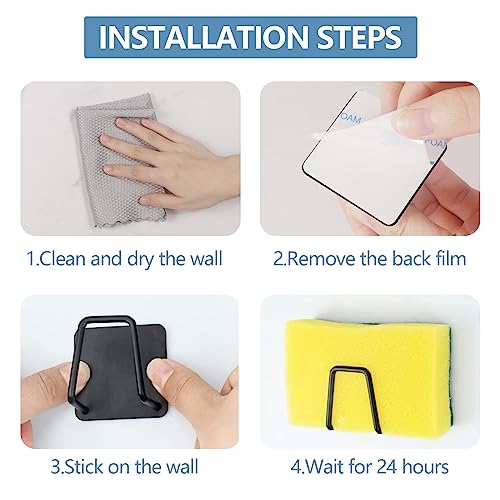 INSTALLATION STEPS

1.Clean and dry the wall

2.Remove the back film

3.Stick on the wall

4.Wait for 24 hours