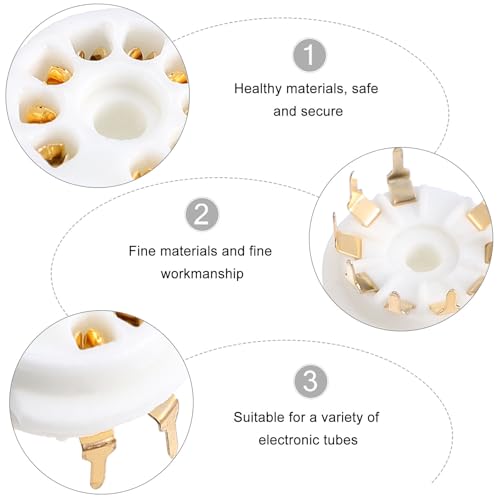 1

Healthy materials, safe and secure

2

Fine materials and fine workmanship

3

Suitable for a variety of electronic tubes