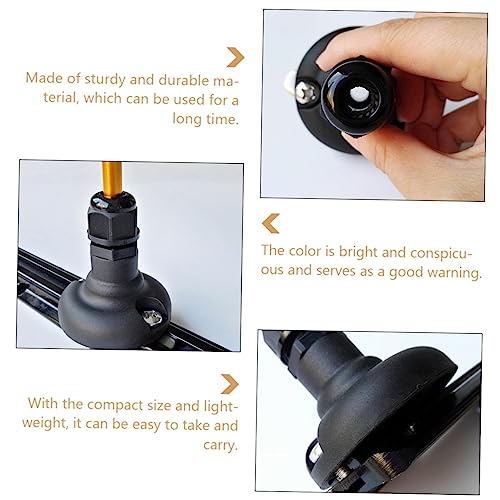 Made of sturdy and durable material, which can be used for a long time.

The color is bright and conspicuous and serves as a good warning.

With the compact size and lightweight, it can be easy to take and carry.