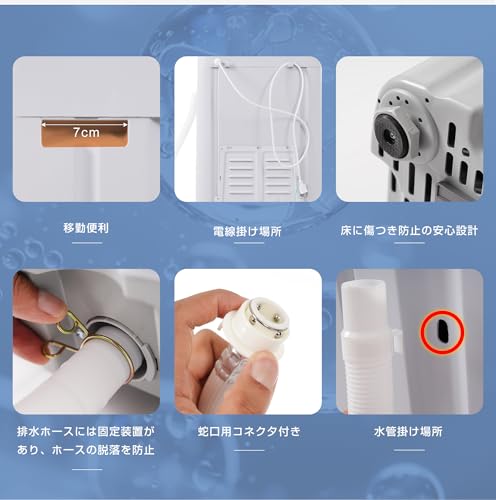 7cm

移動便利

電線掛け場所

床に傷つき防止の安心設計

排水ホースには固定装置があり、ホースの脱落を防止

蛇口用コネクタ付き

水管掛け場所