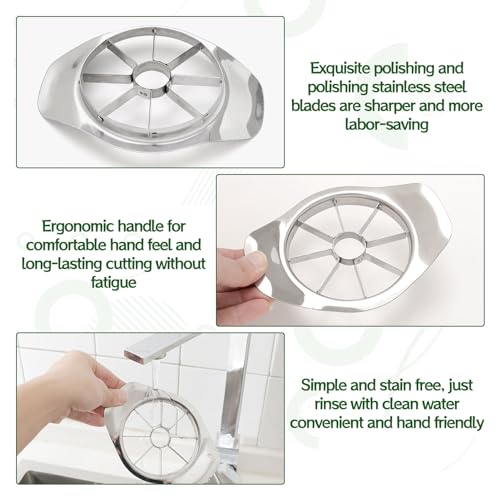 Exquisite polishing and polishing stainless steel blades are sharper and more labor-saving

Ergonomic handle for comfortable hand feel and long-lasting cutting without fatigue

Simple and stain free, just rinse with clean water convenient and hand friendly