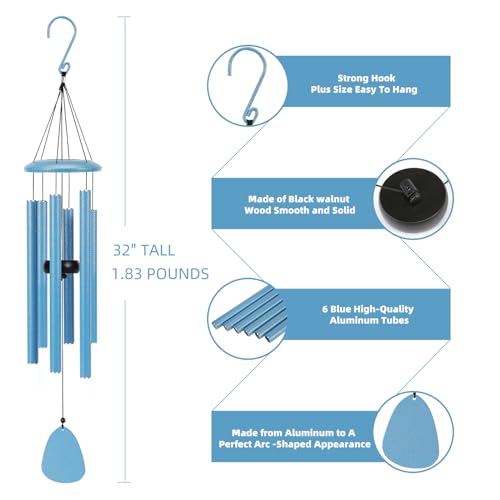 32" TALL
1.83 POUNDS

Strong Hook
Plus Size Easy To Hang

Made of Black walnut
Wood Smooth and Solid

6 Blue High-Quality
Aluminum Tubes

Made from Aluminum to A
Perfect Arc -Shaped Appearance