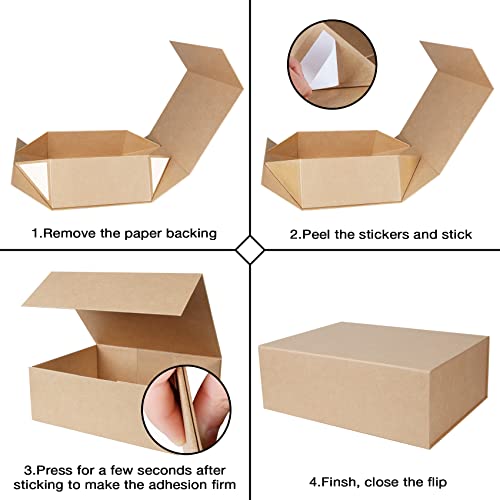 1.Remove the paper backing

2.Peel the stickers and stick

3.Press for a few seconds after sticking to make the adhesion firm

4.Finsh, close the flip