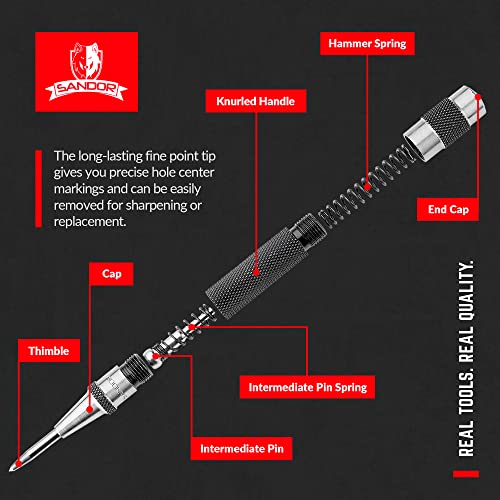 SANDOR

Hammer Spring

Knurled Handle

The long-lasting fine point tip gives you precise hole center markings and can be easily removed for sharpening or replacement.

End Cap

Cap

Thimble

Intermediate Pin Spring

Intermediate Pin

REAL TOOLS. REAL QUALITY.