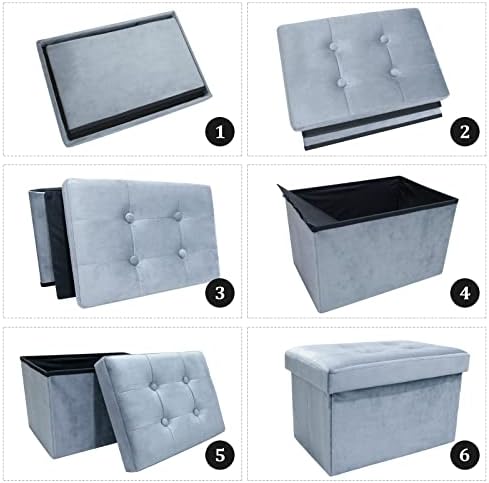 1

2

3

4

5

6