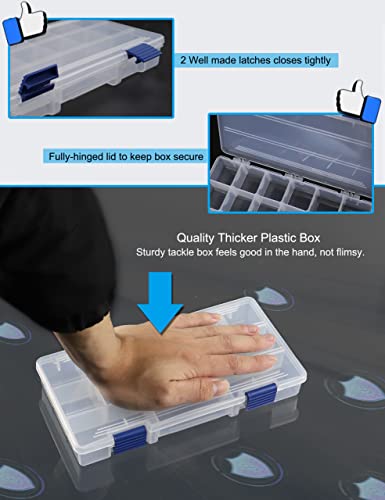 2 Well made latches closes tightly

Fully-hinged lid to keep box secure

Quality Thicker Plastic Box
Sturdy tackle box feels good in the hand, not flimsy.