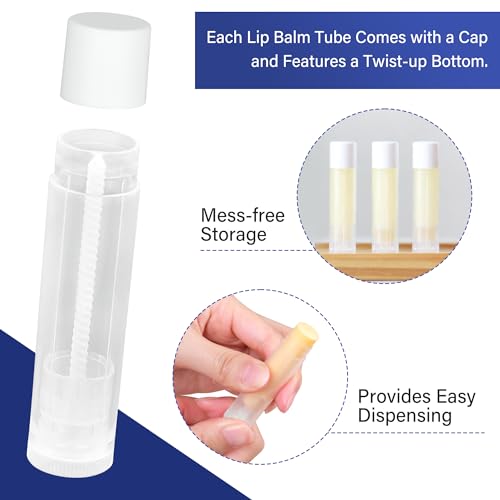 Each Lip Balm Tube Comes with a Cap and Features a Twist-up Bottom.

Mess-free Storage

Provides Easy Dispensing