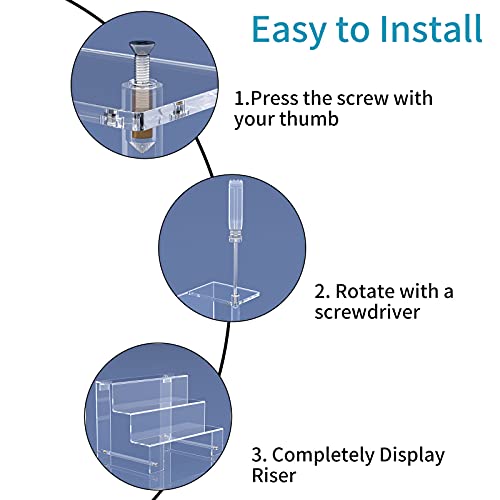 Easy to Install

1.Press the screw with your thumb

2. Rotate with a screwdriver

3. Completely Display Riser