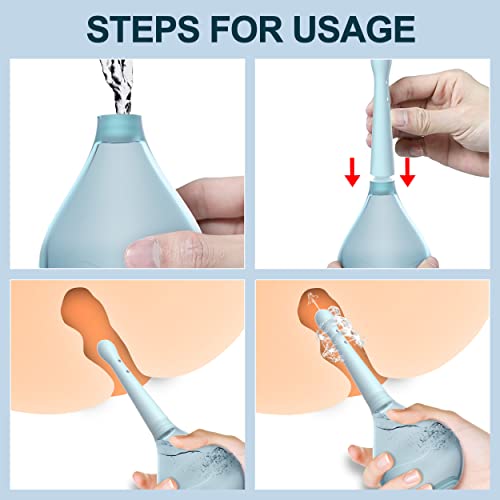 STEPS FOR USAGE