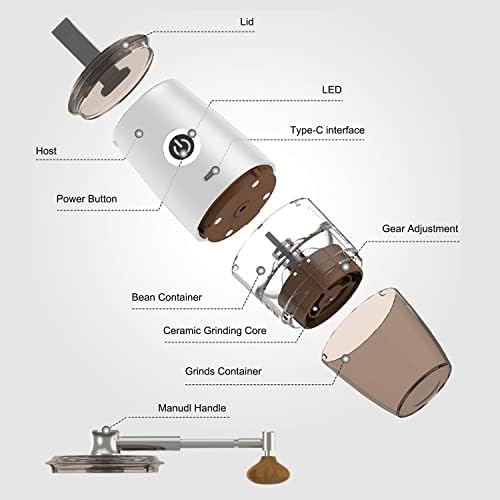 Lid

LED

Type-C interface

Host

Power Button

Gear Adjustment

Bean Container

Ceramic Grinding Core

Grinds Container

Manudl Handle