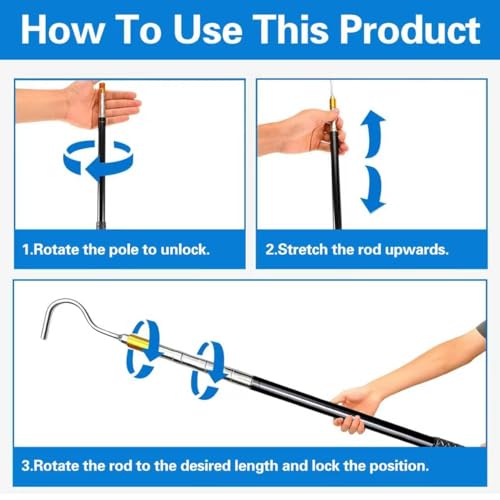 How To Use This Product

1.Rotate the pole to unlock.

2.Stretch the rod upwards.

3.Rotate the rod to the desired length and lock the position.